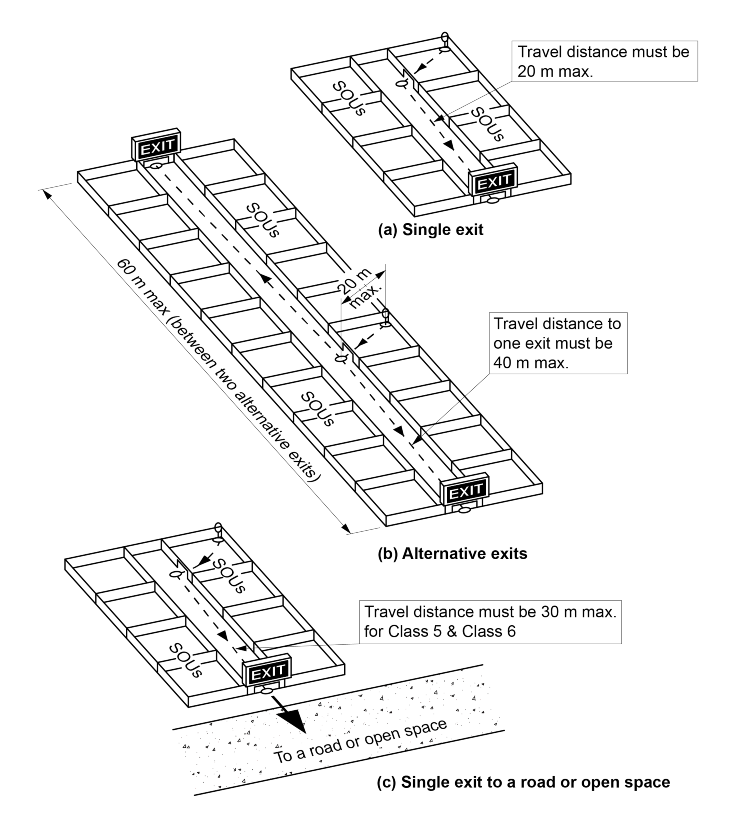 Travel distance must be 20 m max.

SOUs

SOUs

EXIT

(a) Single exit

EXIT

SOUs

60 m max (between two alternative exits)

20 m max.

Travel distance to one exit must be 40 m max.

SOUs

EXIT

(b) Alternative exits

SOUs

SOUs

Travel distance must be 30 m max. for Class 5 & Class 6

EXIT

To a road or open space

(c) Single exit to a road or open space